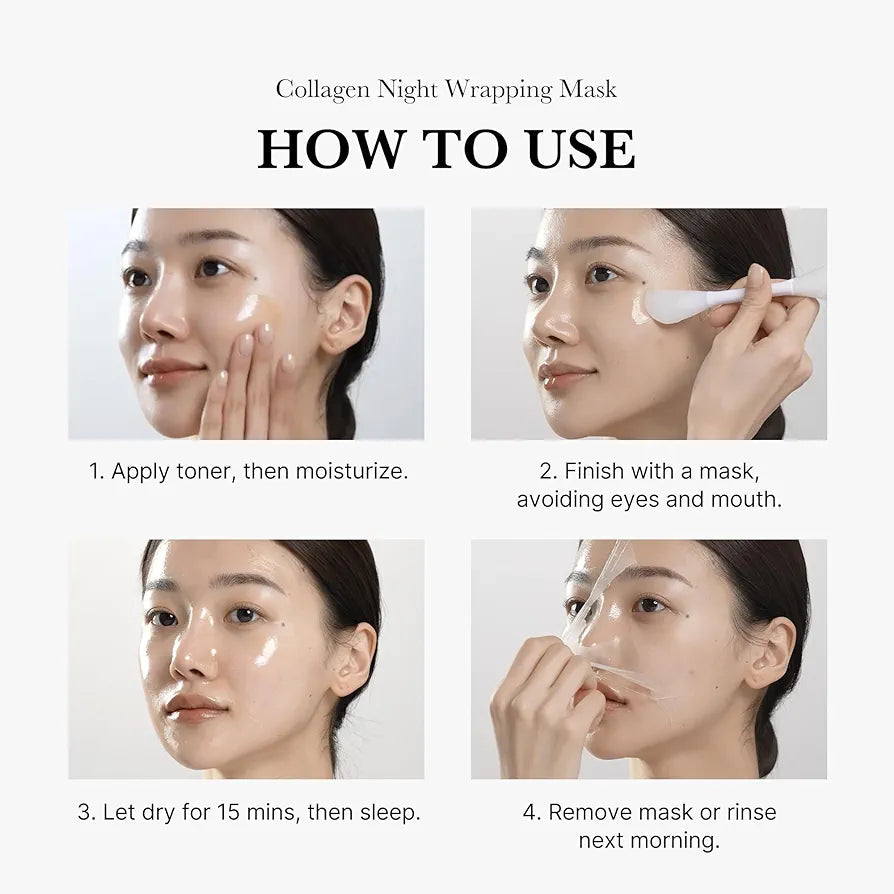 Collagen Night Wrapping Mask

HOW TO USE

1. Apply toner, then moisturize.

2. Finish with a mask, avoiding eyes and mouth.

3. Let dry for 15 mins, then sleep.

4. Remove mask or rinse next morning.